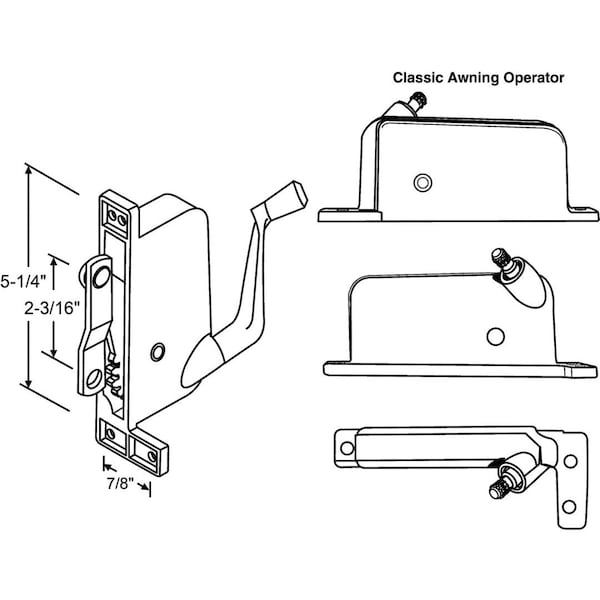 Classic Awning Operator

5-1/4"

2-3/16"

7/8"